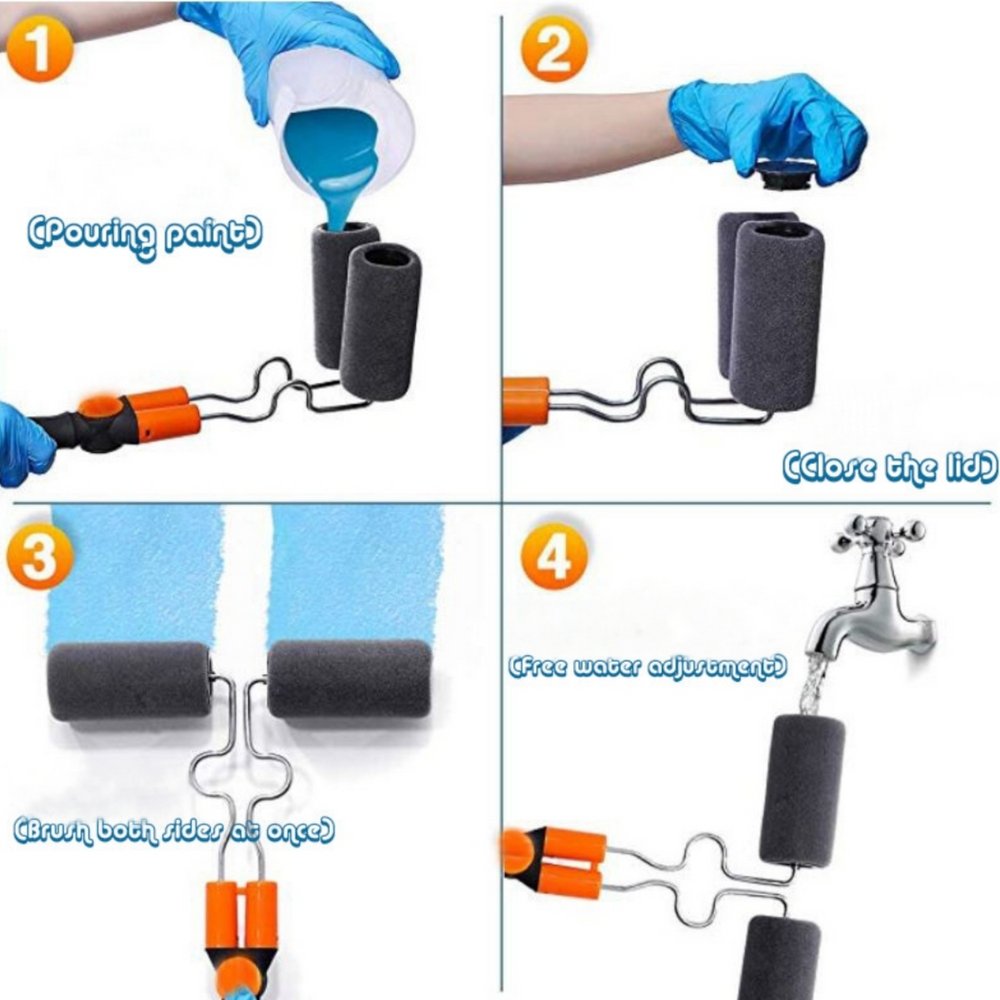 1

(Pouring paint)

2

(Close the lid)

3

(Brush both sides at once)

4

(Free water adjustment)